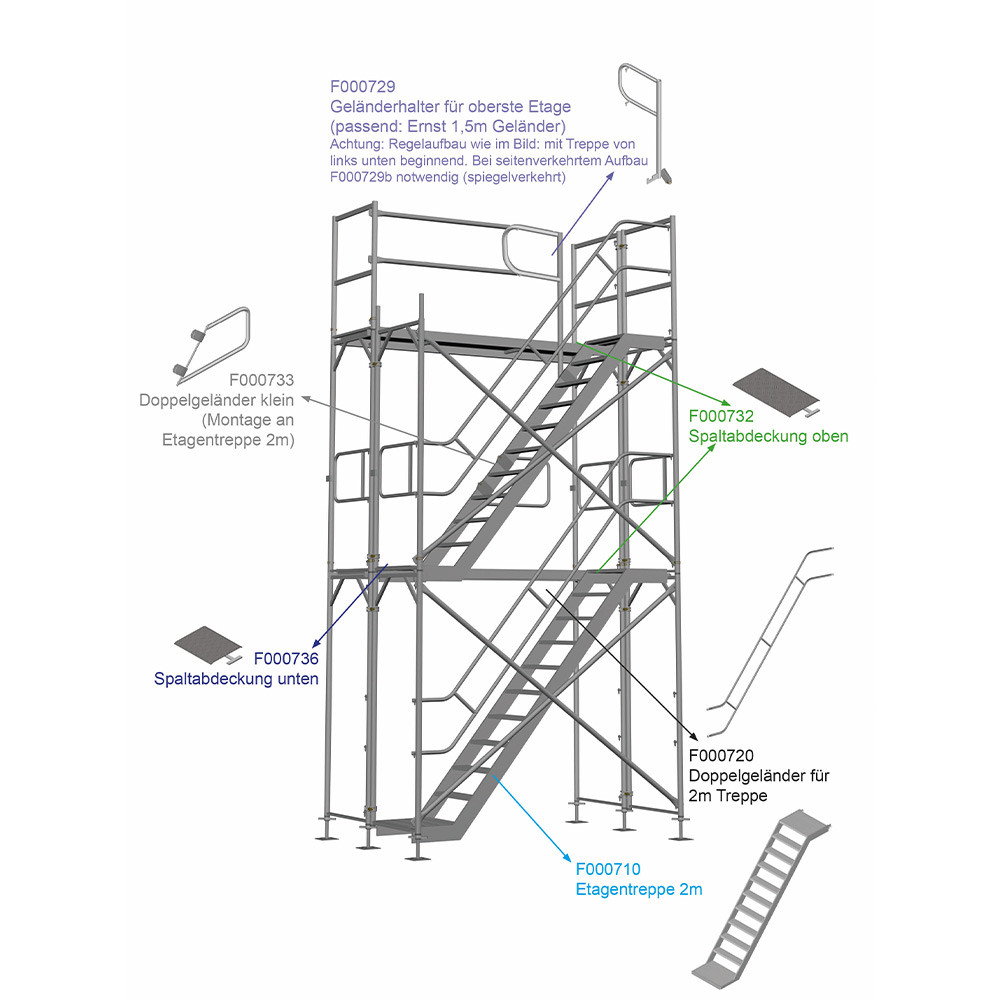 F000729
Geländerhalter für oberste Etage
(passend: Ernst 1,5m Geländer)
Achtung: Regelaufbau wie im Bild: mit Treppe von links unten beginnend. Bei seitenverkehrtem Aufbau F000729b notwendig (spiegelverkehrt)

F000733
Doppelgeländer klein
(Montage an
Etagentreppe 2m)

F000732
Spaltabdeckung oben

F000736
Spaltabdeckung unten

F000720
Doppelgeländer für
2m Treppe

F000710
Etagentreppe 2m